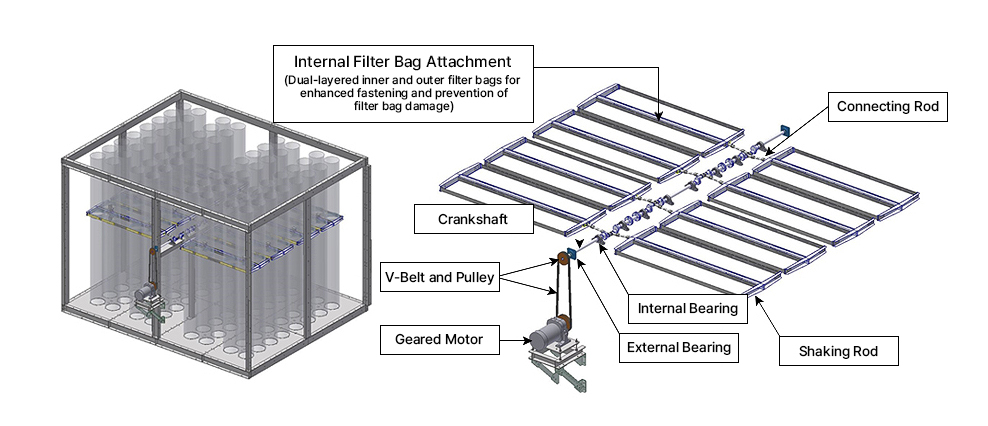 Internal Filter Bag Attachment
(Dual-layered inner and outer filter bags for enhanced fastening and prevention of filter bag damage)

Connecting Rod

Crankshaft

V-Belt and Pulley

Internal Bearing

Geared Motor

External Bearing

Shaking Rod